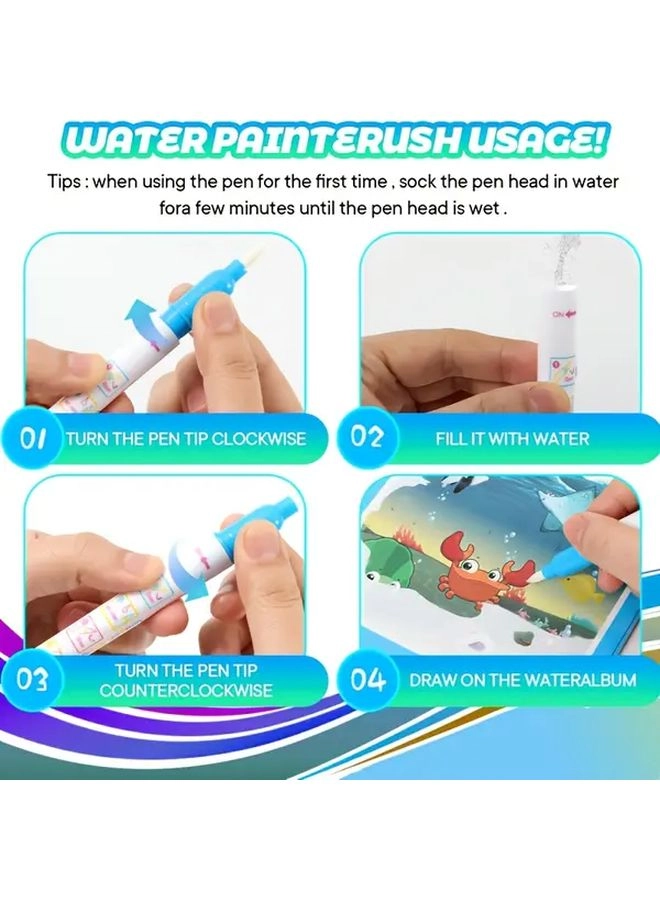 WATER PAINTERUSH USAGE!

Tips : when using the pen for the first time , sock the pen head in water fora few minutes until the pen head is wet .

ON

01 TURN THE PEN TIP CLOCKWISE

02 FILL IT WITH WATER

03 TURN THE PEN TIP COUNTERCLOCKWISE

04 DRAW ON THE WATERALBUM