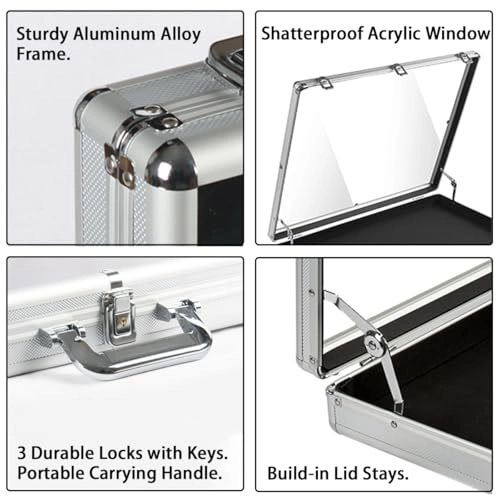 Sturdy Aluminum Alloy Frame.

Shatterproof Acrylic Window

3 Durable Locks with Keys.
Portable Carrying Handle.

Build-in Lid Stays.