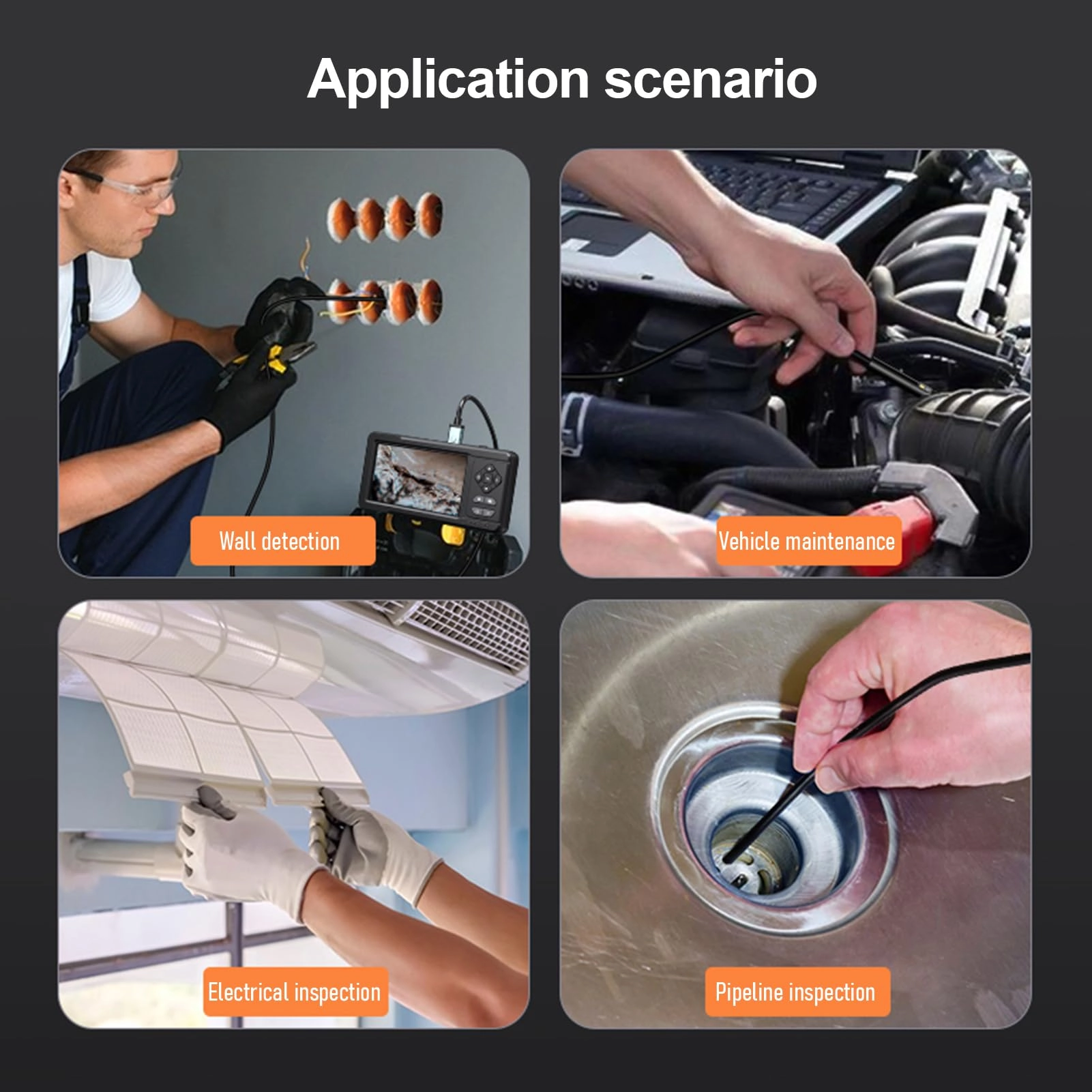 Application scenario

Wall detection

Vehicle maintenance

Electrical inspection

Pipeline inspection