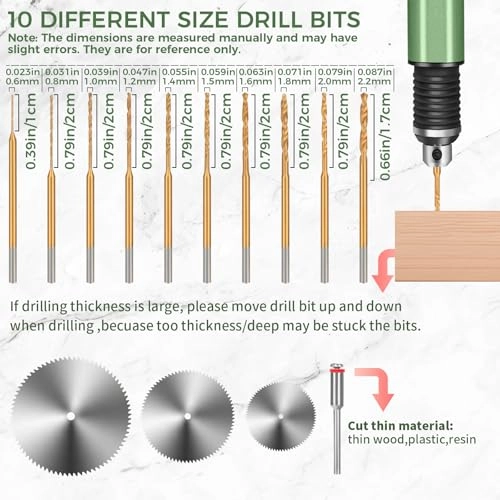 10 DIFFERENT SIZE DRILL BITS

Note: The dimensions are measured manually and may have slight errors. They are for reference only.

0.023in 0.6mm
0.39in/1cm

0.031in 0.8mm
0.79in/2cm

0.039in 1.0mm
0.79in/2cm

0.047in 1.2mm
0.79in/2cm

0.055in 1.4mm
0.79in/2cm

0.059in 1.5mm
0.79in/2cm

0.063in 1.6mm
0.79in/2cm

0.071in 1.8mm
0.79in/2cm

0.079in 2.0mm
0.79in/2cm

0.087in 2.2mm
0.66in/1.7cm

If drilling thickness is large, please move drill bit up and down when drilling ,becuase too thickness/deep may be stuck the bits.

Cut thin material:
thin wood,plastic,resin