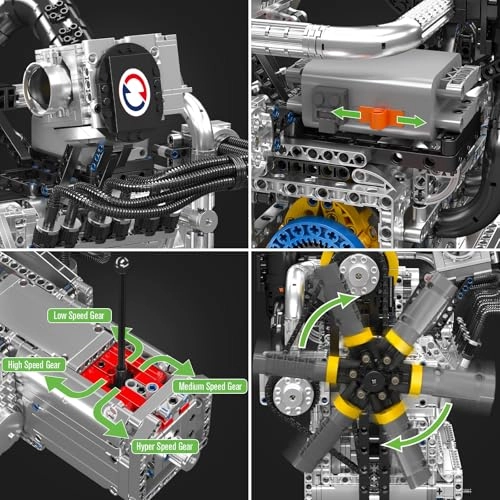 Low Speed Gear

High Speed Gear

Medium Speed Gear

Hyper Speed Gear