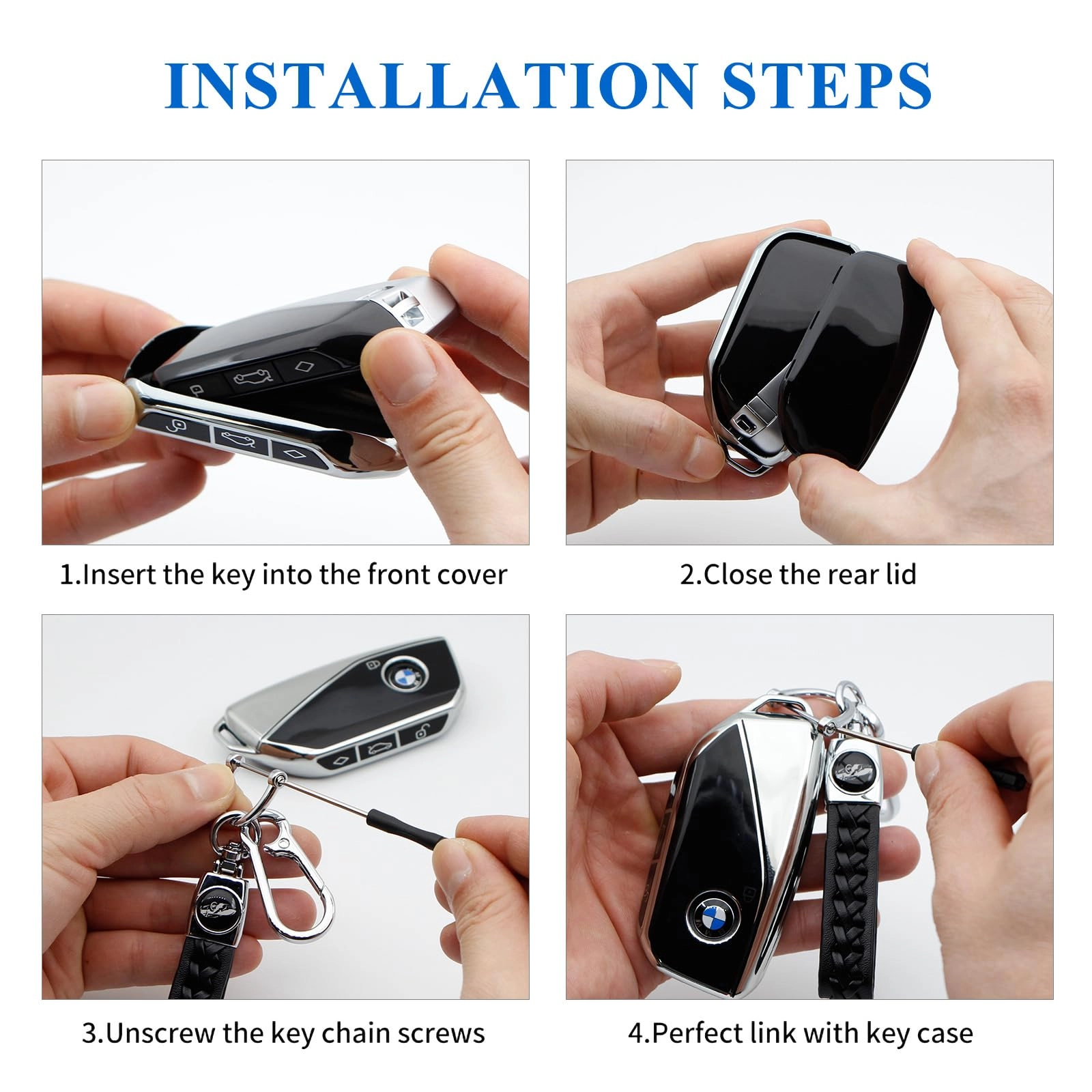 INSTALLATION STEPS

1.Insert the key into the front cover

2.Close the rear lid

3.Unscrew the key chain screws

4.Perfect link with key case