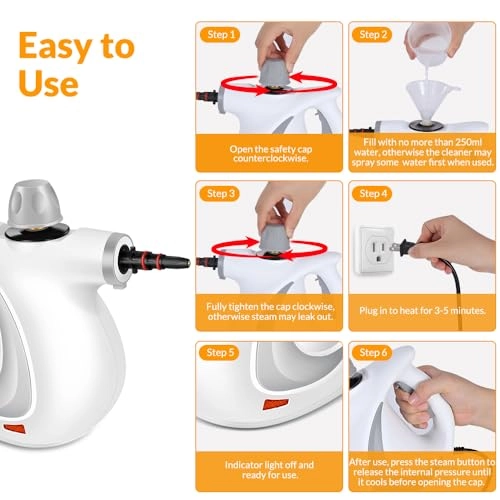 Easy to Use

Step 1

Open the safety cap counterclockwise.

Step 2

Fill with no more than 250ml water, otherwise the cleaner may spray some water first when used.

Step 3

Fully tighten the cap clockwise, otherwise steam may leak out.

Step 4

Plug in to heat for 3-5 minutes.

Step 5

Indicator light off and ready for use.

Step 6

After use, press the steam button to release the internal pressure until it cools before opening the cap.