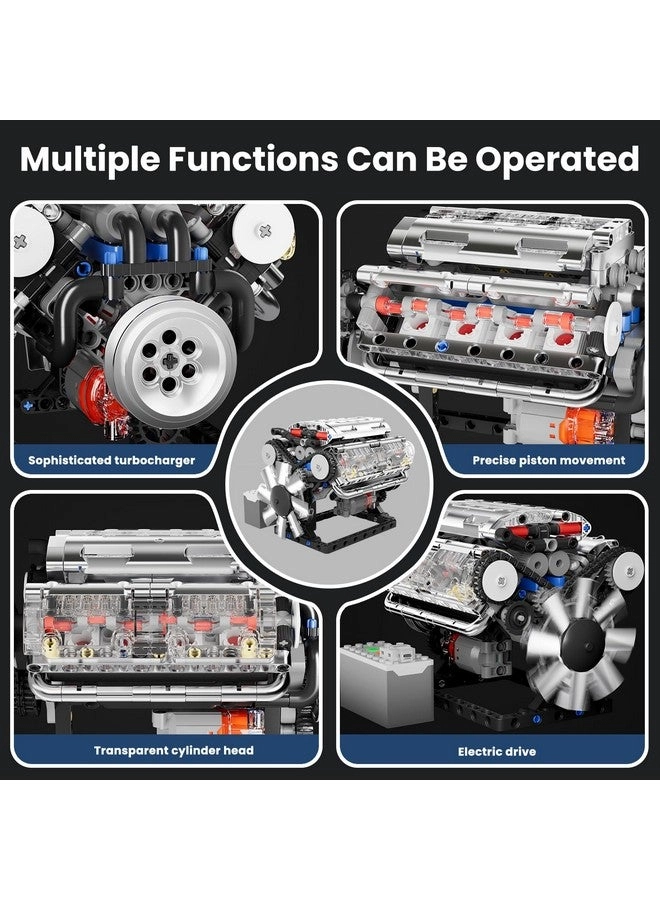 Multiple Functions Can Be Operated

Sophisticated turbocharger

Precise piston movement

Transparent cylinder head

Electric drive