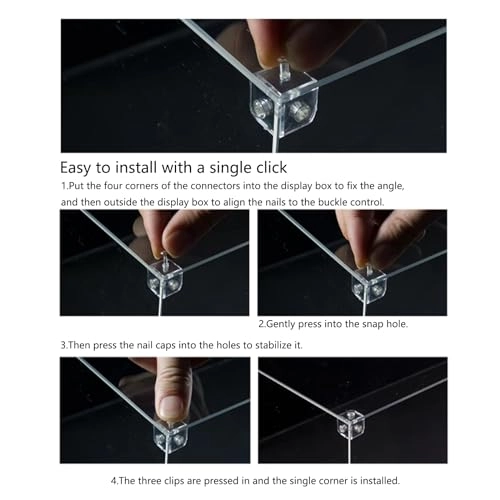 Easy to install with a single click

1.Put the four corners of the connectors into the display box to fix the angle, and then outside the display box to align the nails to the buckle control.

2.Gently press into the snap hole.

3.Then press the nail caps into the holes to stabilize it.

4.The three clips are pressed in and the single corner is installed.