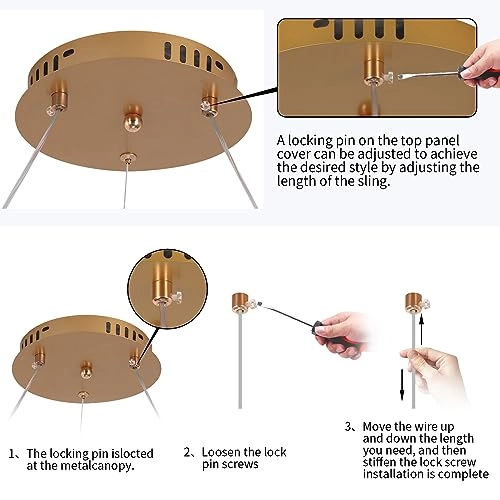 A locking pin on the top panel cover can be adjusted to achieve the desired style by adjusting the length of the sling.

1、The locking pin islocted at the metalcanopy.

2、Loosen the lock pin screws

3、Move the wire up and down the length you need, and then stiffen the lock screw installation is complete