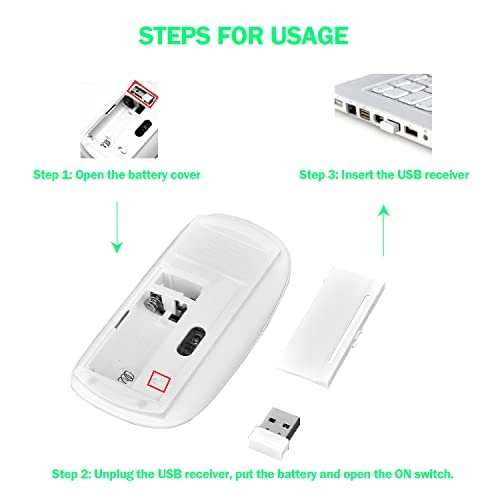 STEPS FOR USAGE

Step 1: Open the battery cover

Step 3: Insert the USB receiver

Step 2: Unplug the USB receiver, put the battery and open the ON switch.