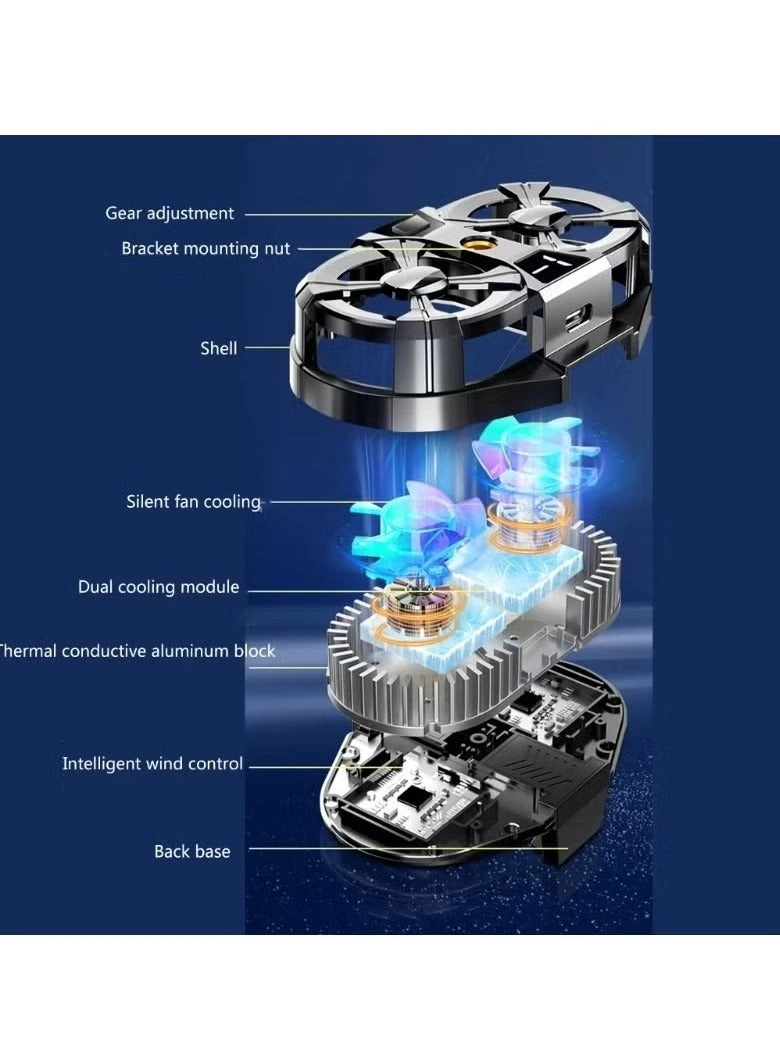 Gear adjustment
Bracket mounting nut
Shell
Silent fan cooling
Dual cooling module
Thermal conductive aluminum block
Intelligent wind control
Back base