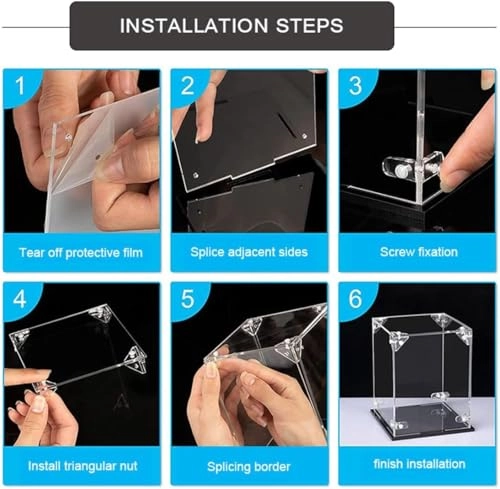 INSTALLATION STEPS

1
Tear off protective film

2
Splice adjacent sides

3
Screw fixation

4
Install triangular nut

5
Splicing border

6
finish installation