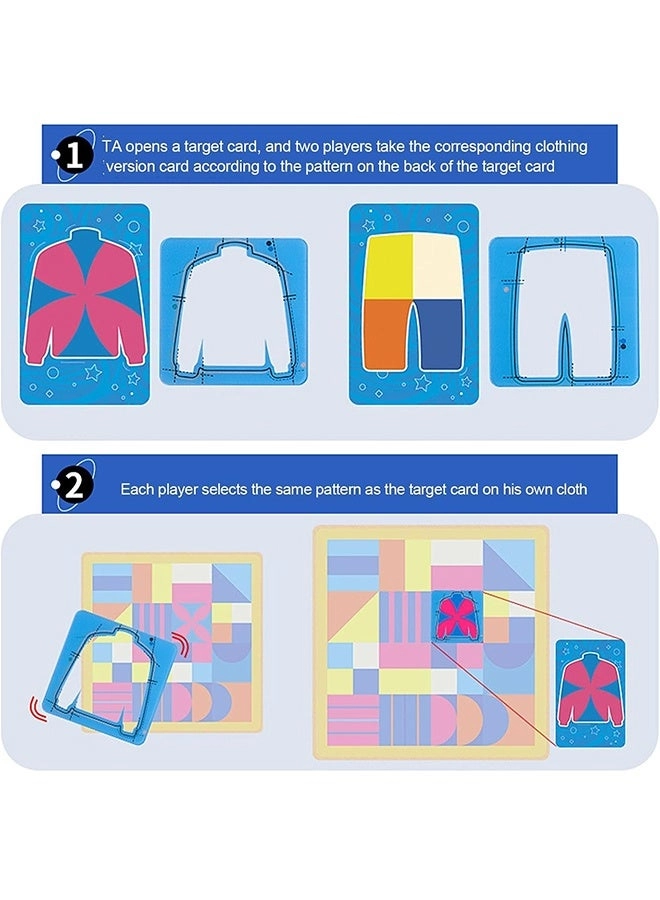 1 TA opens a target card, and two players take the corresponding clothing version card according to the pattern on the back of the target card

2 Each player selects the same pattern as the target card on his own cloth