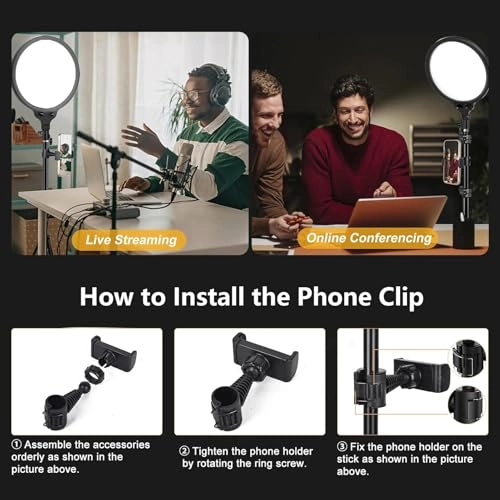 Live Streaming

Online Conferencing

How to Install the Phone Clip

① Assemble the accessories orderly as shown in the picture above.

② Tighten the phone holder by rotating the ring screw.

③ Fix the phone holder on the stick as shown in the picture above.