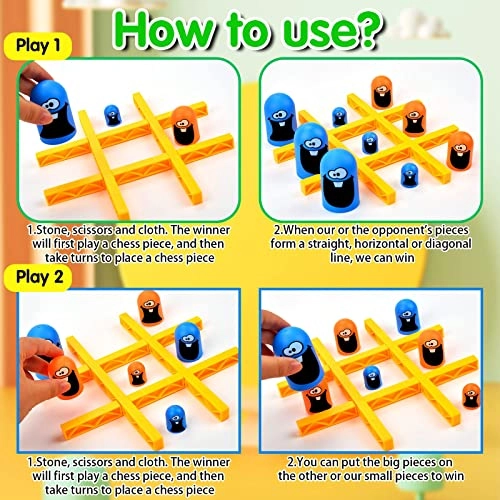 How to use?

Play 1

1.Stone, scissors and cloth. The winner will first play a chess piece, and then take turns to place a chess piece

2.When our or the opponent's pieces form a straight, horizontal or diagonal line, we can win

Play 2

1.Stone, scissors and cloth. The winner will first play a chess piece, and then take turns to place a chess piece

2.You can put the big pieces on the other or our small pieces to win