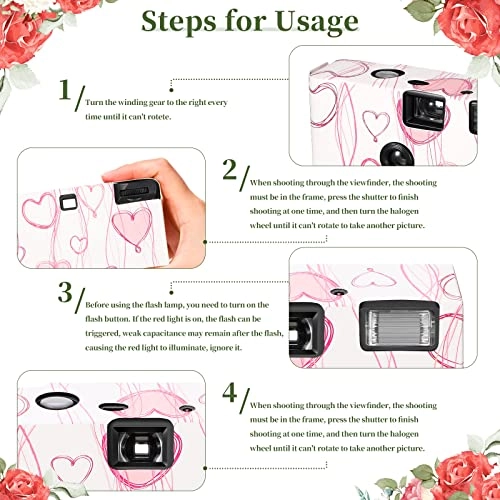 Steps for Usage

1/ Turn the winding gear to the right every time until it can't rotete.

2/ When shooting through the viewfinder, the shooting must be in the frame, press the shutter to finish shooting at one time, and then turn the halogen wheel until it can't rotate to take another picture.

3/ Before using the flash lamp, you need to turn on the flash button. If the red light is on, the flash can be triggered, weak capacitance may remain after the flash, causing the red light to illuminate, ignore it.

4/ When shooting through the viewfinder, the shooting must be in the frame, press the shutter to finish shooting at one time, and then turn the halogen wheel until it can't rotate to take another picture.