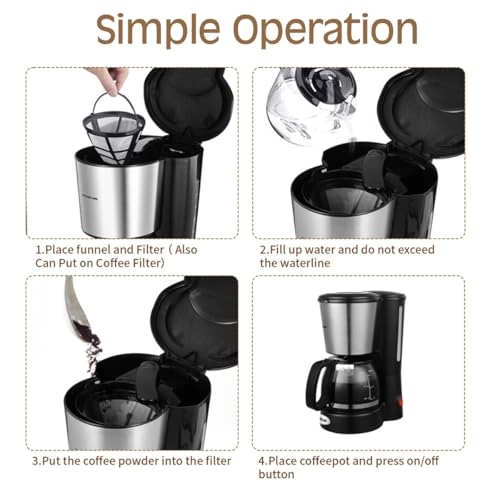 Simple Operation

1.Place funnel and Filter（Also Can Put on Coffee Filter）

2.Fill up water and do not exceed the waterline

3.Put the coffee powder into the filter

4.Place coffeepot and press on/off button