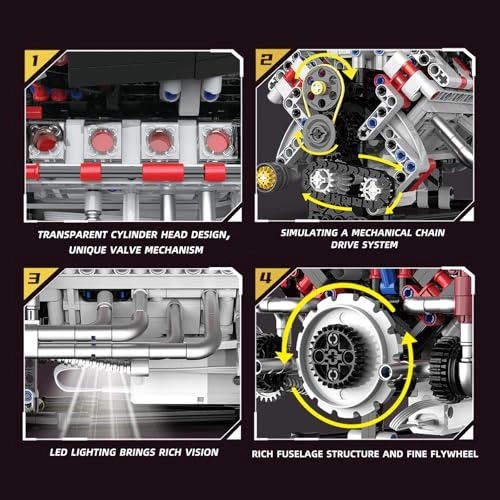 1

TRANSPARENT CYLINDER HEAD DESIGN, UNIQUE VALVE MECHANISM

2

SIMULATING A MECHANICAL CHAIN DRIVE SYSTEM

3

LED LIGHTING BRINGS RICH VISION

4

RICH FUSELAGE STRUCTURE AND FINE FLYWHEEL