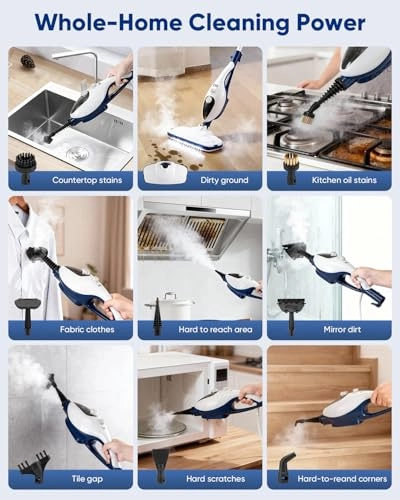 Whole-Home Cleaning Power

Countertop stains

Dirty ground

Kitchen oil stains

Fabric clothes

Hard to reach area

Mirror dirt

Tile gap

Hard scratches

Hard-to-reand corners