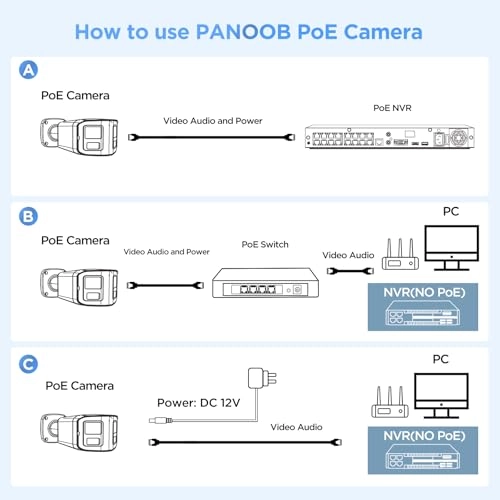 How to use PANOOB PoE Camera

A

PoE Camera

Video Audio and Power

PoE NVR

B

PoE Camera

Video Audio and Power

PoE Switch

Video Audio

PC

NVR(NO PoE)

C

PoE Camera

Power: DC 12V

Video Audio

PC

NVR(NO PoE)