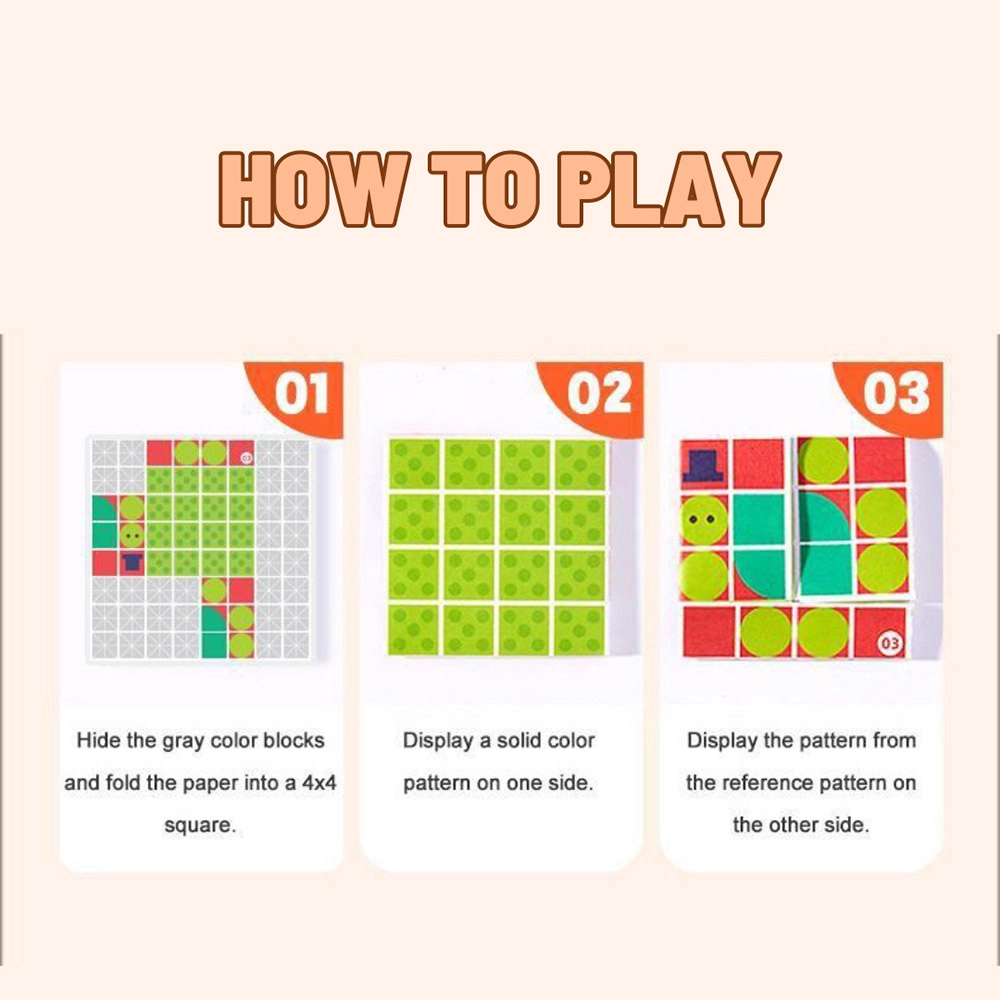 HOW TO PLAY

01

03

Hide the gray color blocks and fold the paper into a 4x4 square.

02

Display a solid color pattern on one side.

03

03

Display the pattern from the reference pattern on the other side.