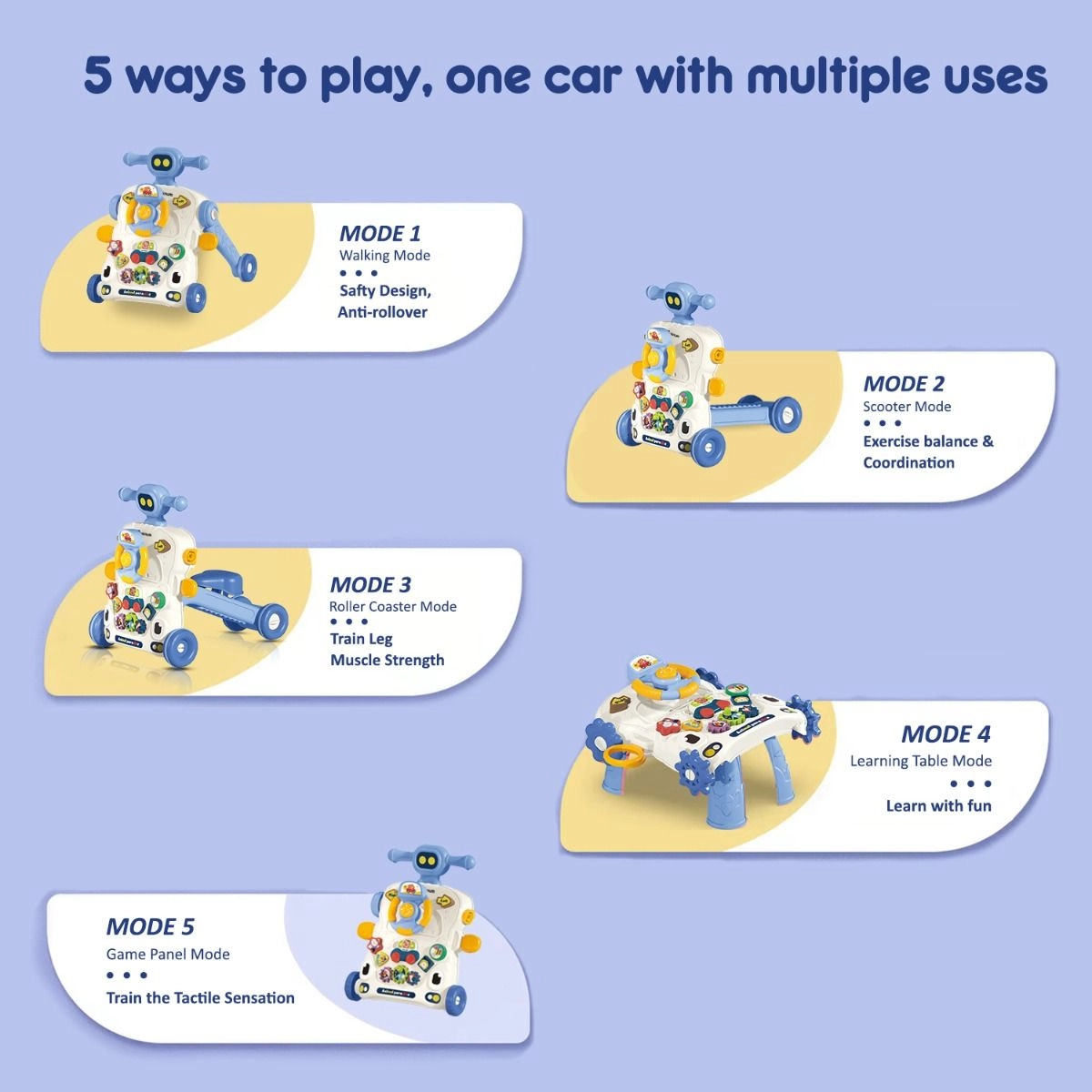 5 ways to play, one car with multiple uses

MODE 1
Walking Mode
• • •
Safty Design, Anti-rollover

MODE 2
Scooter Mode
• • •
Exercise balance & Coordination

MODE 3
Roller Coaster Mode
• • •
Train Leg Muscle Strength

MODE 4
Learning Table Mode
• • •
Learn with fun

MODE 5
Game Panel Mode
• • •
Train the Tactile Sensation