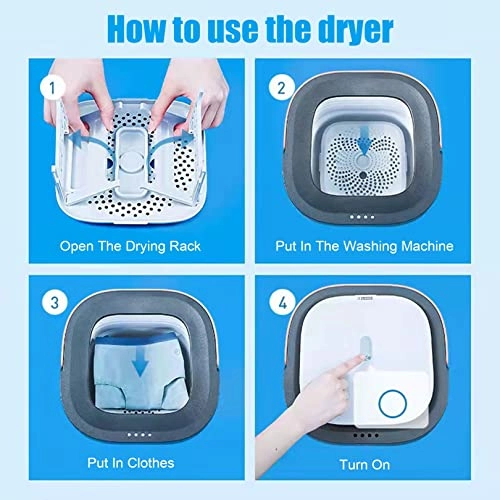 How to use the dryer

1

Open The Drying Rack

2

Put In The Washing Machine

3

Put In Clothes

4

Turn On