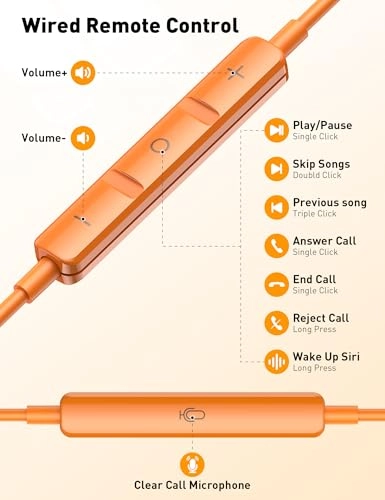 Wired Remote Control

Volume+

Volume-

Play/Pause
Single Click

Skip Songs
Doubld Click

Previous song
Triple Click

Answer Call
Single Click

End Call
Single Click

Reject Call
Long Press

Wake Up Siri
Long Press

Clear Call Microphone