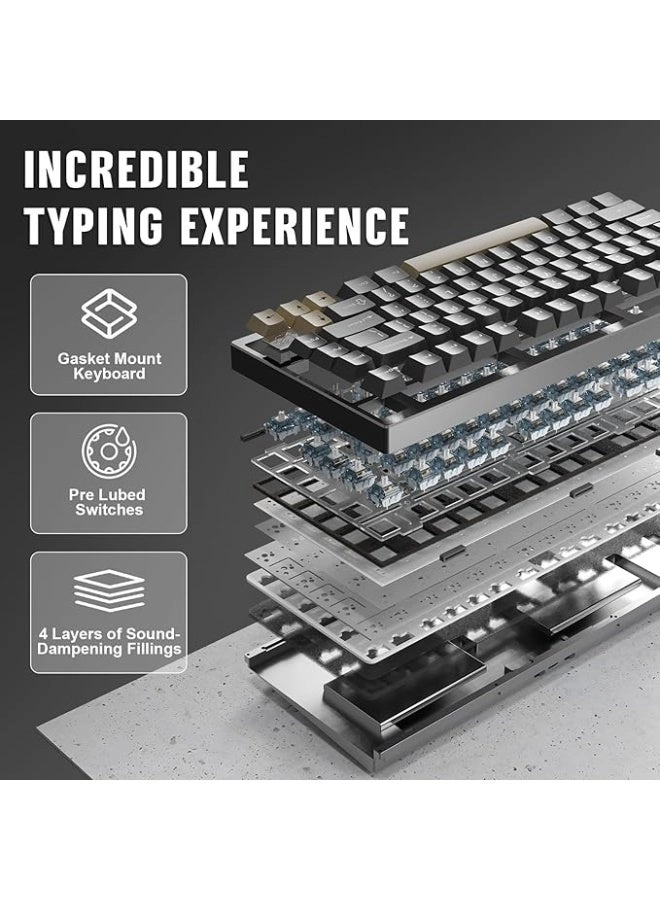 INCREDIBLE TYPING EXPERIENCE

Gasket Mount Keyboard

Pre Lubed Switches

4 Layers of Sound-Dampening Fillings