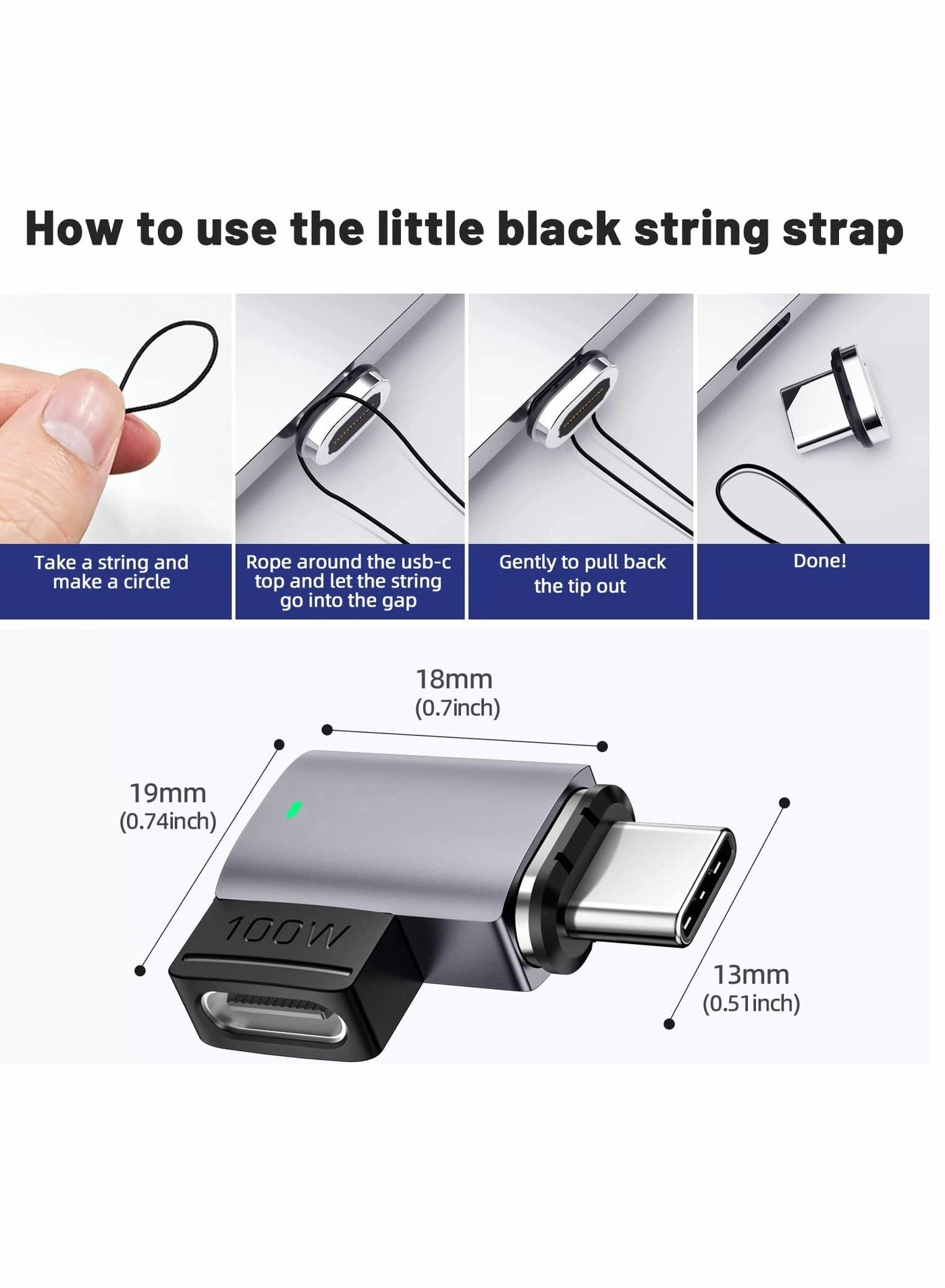 How to use the little black string strap

Take a string and make a circle

Rope around the usb-c top and let the string go into the gap

Gently to pull back the tip out

Done!

18mm
(0.7inch)

19mm
(0.74inch)

100W

13mm
(0.51inch)