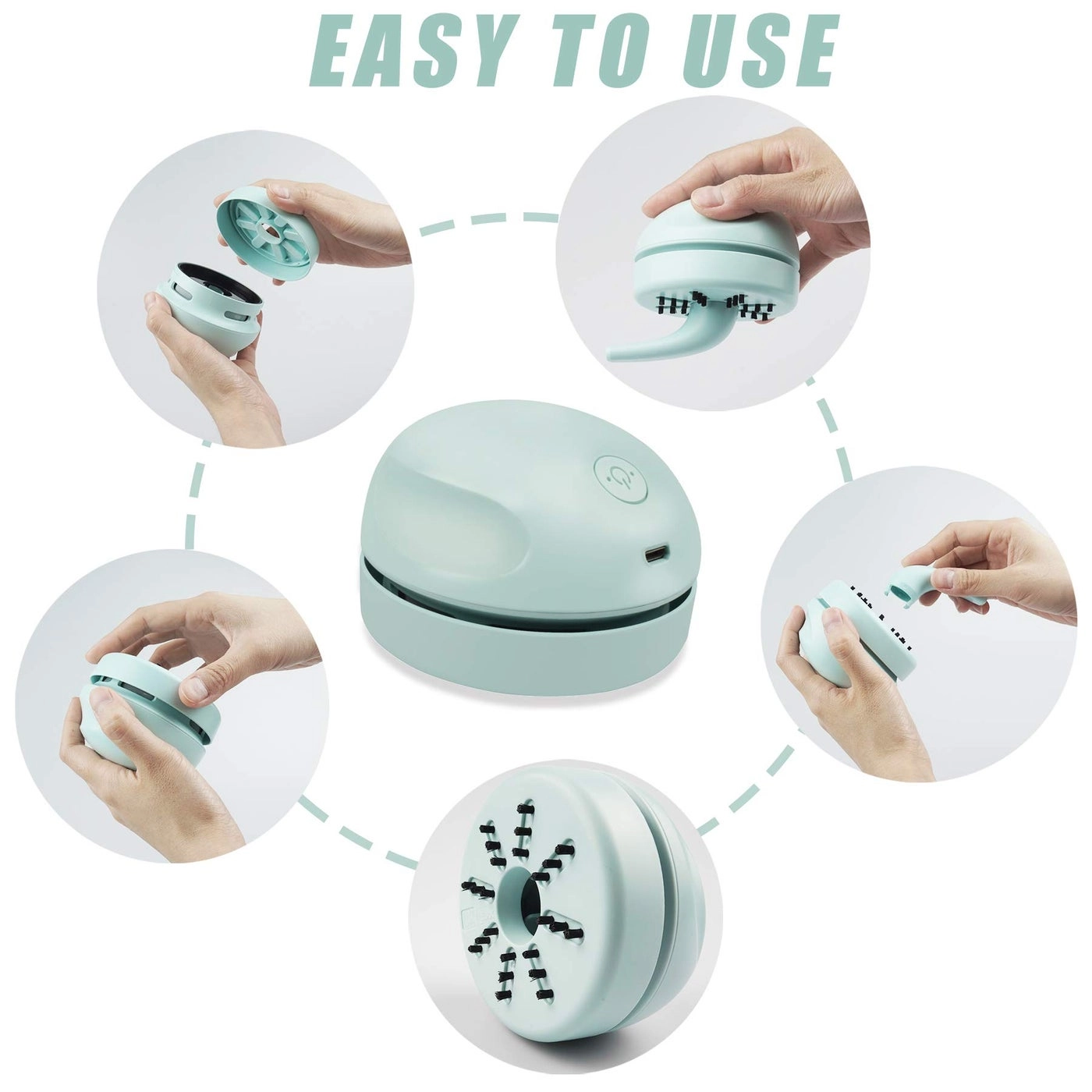 EASY TO USE