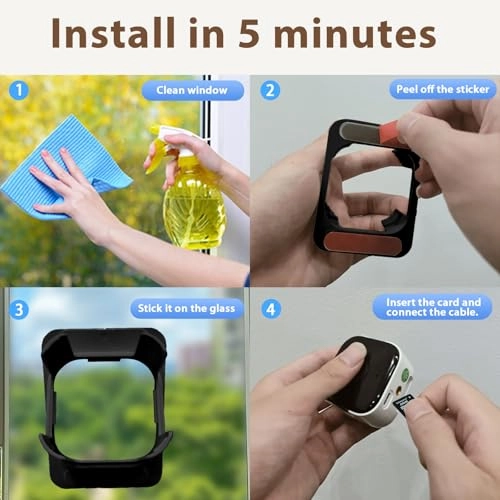 Install in 5 minutes

1
Clean window

2
Peel off the sticker

3
Stick it on the glass

4
Insert the card and connect the cable.