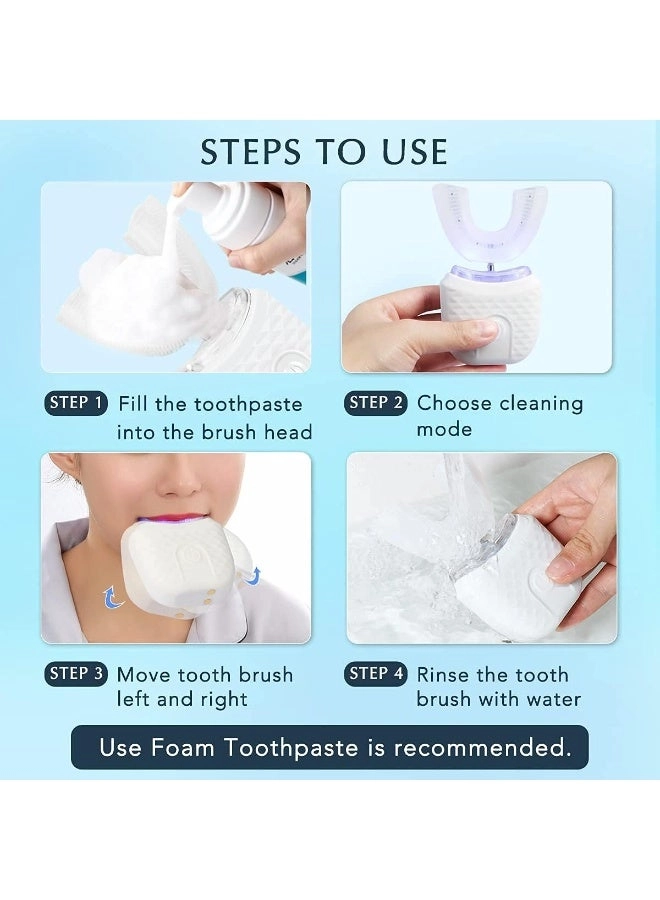 STEPS TO USE

STEP 1 Fill the toothpaste into the brush head

STEP 2 Choose cleaning mode

STEP 3 Move tooth brush left and right

STEP 4 Rinse the tooth brush with water

Use Foam Toothpaste is recommended.