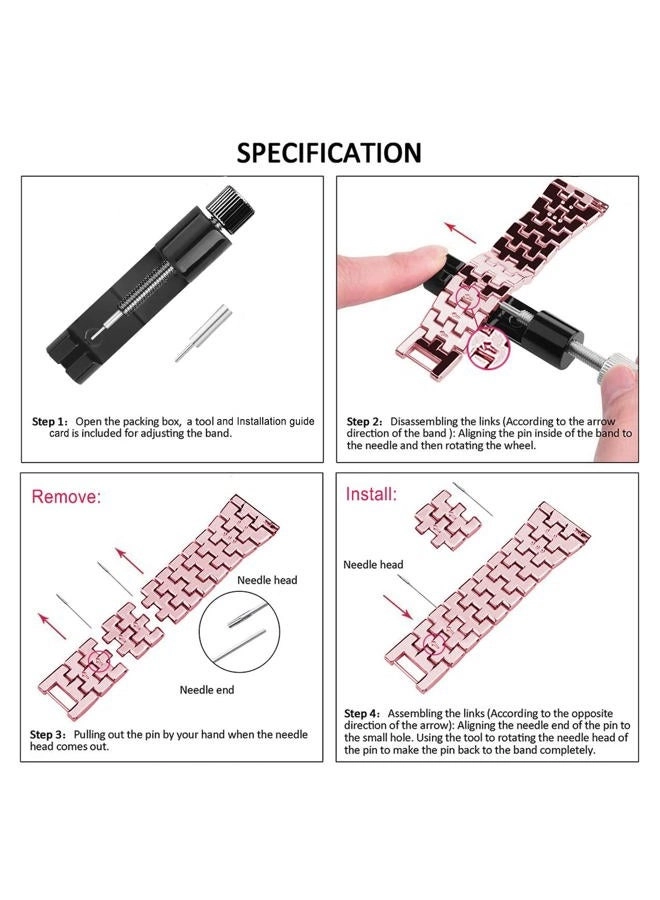 SPECIFICATION

Step 1: Open the packing box, a tool and Installation guide card is included for adjusting the band.

Step 2: Disassembling the links (According to the arrow direction of the band ): Aligning the pin inside of the band to the needle and then rotating the wheel.

Remove:

Needle head

Needle end

Step 3: Pulling out the pin by your hand when the needle head comes out.

Install:

Needle head

Step 4: Assembling the links (According to the opposite direction of the arrow): Aligning the needle end of the pin to the small hole. Using the tool to rotating the needle head of the pin to make the pin back to the band completely.