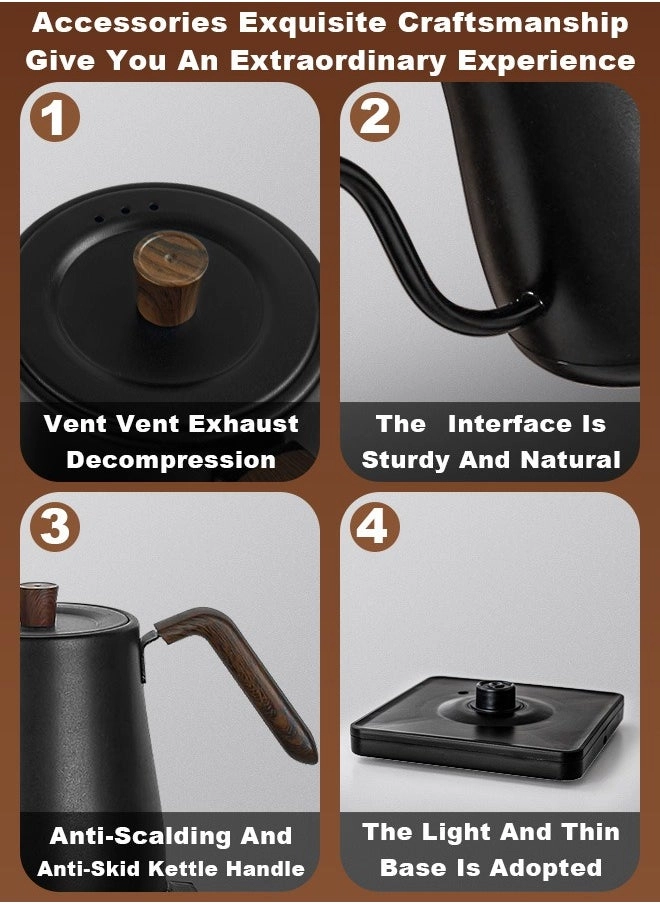 Accessories Exquisite Craftsmanship Give You An Extraordinary Experience

1

Vent Vent Exhaust Decompression

2

The Interface Is Sturdy And Natural

3

Anti-Scalding And Anti-Skid Kettle Handle

4

The Light And Thin Base Is Adopted