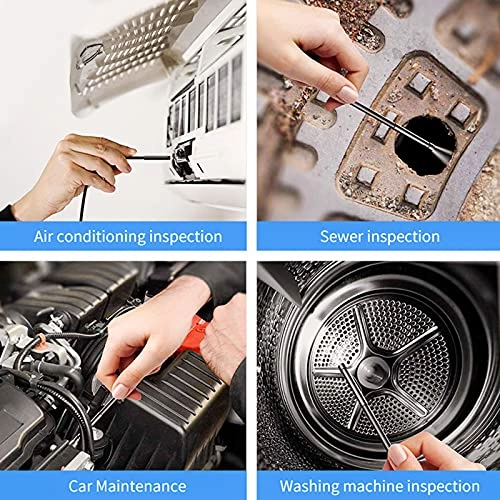 Air conditioning inspection

Sewer inspection

Car Maintenance

Washing machine inspection