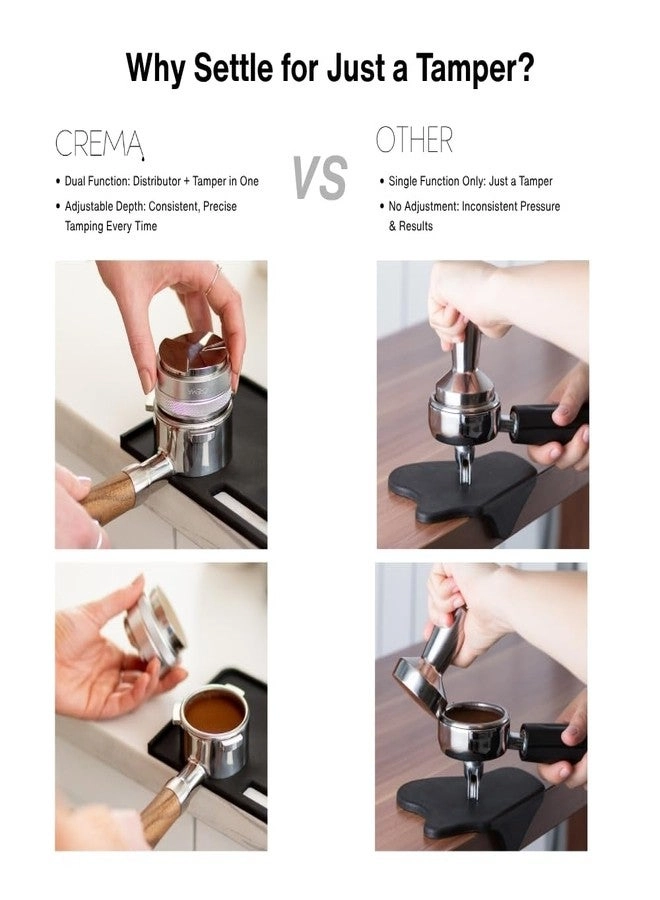 Why Settle for Just a Tamper?

CREMA

• Dual Function: Distributor + Tamper in One
• Adjustable Depth: Consistent, Precise Tamping Every Time

VS

OTHER

• Single Function Only: Just a Tamper
• No Adjustment: Inconsistent Pressure & Results