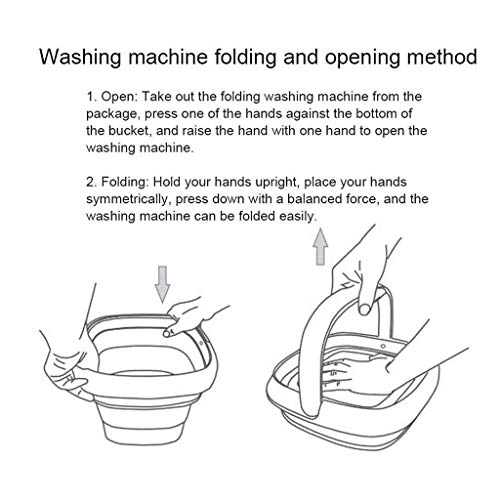 Washing machine folding and opening method

1. Open: Take out the folding washing machine from the package, press one of the hands against the bottom of the bucket, and raise the hand with one hand to open the washing machine.

2. Folding: Hold your hands upright, place your hands symmetrically, press down with a balanced force, and the washing machine can be folded easily.