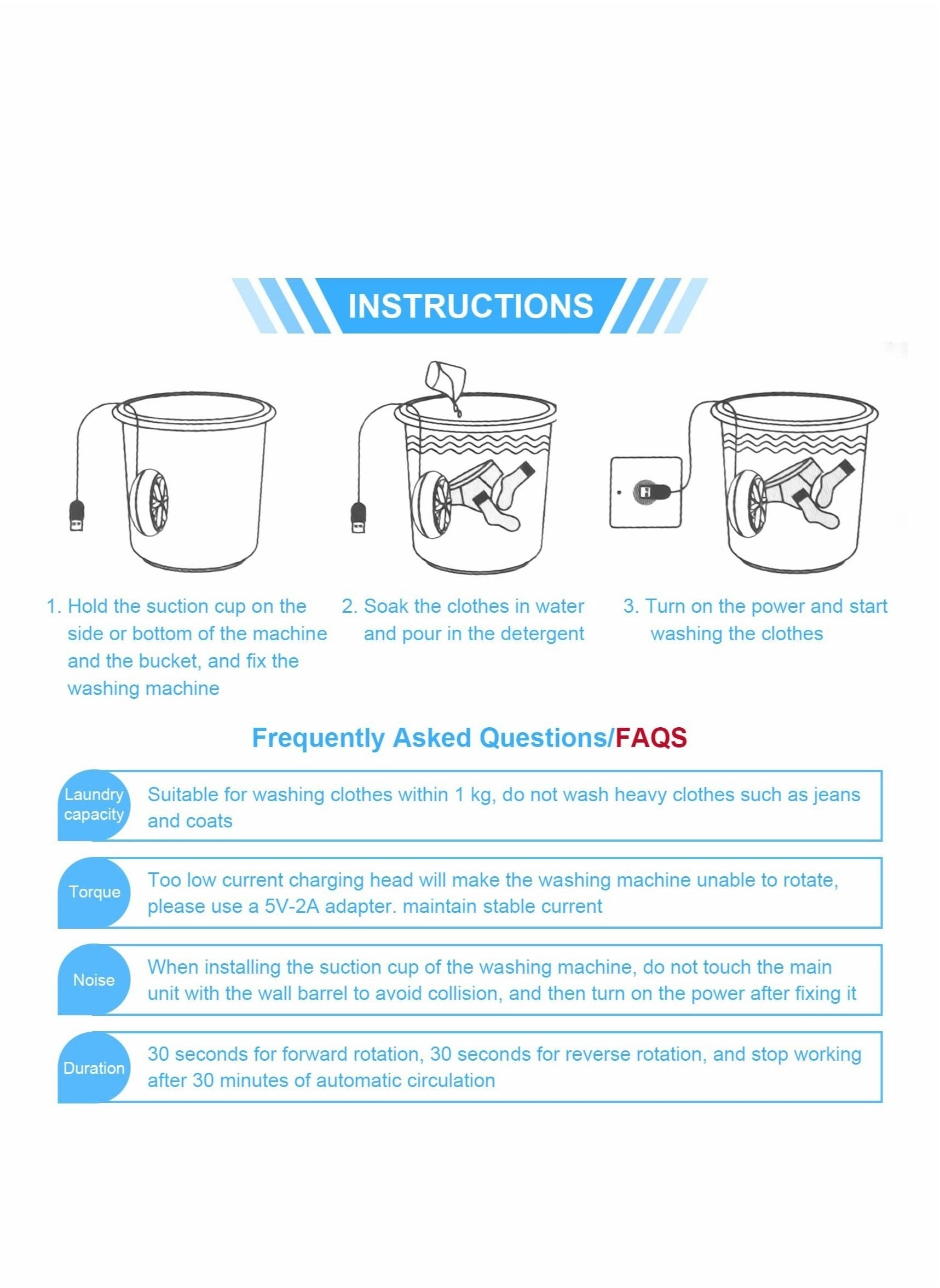 INSTRUCTIONS

1. Hold the suction cup on the side or bottom of the machine and the bucket, and fix the washing machine

2. Soak the clothes in water and pour in the detergent

3. Turn on the power and start washing the clothes

Frequently Asked Questions/FAQS

Laundry capacity
Suitable for washing clothes within 1 kg, do not wash heavy clothes such as jeans and coats

Torque
Too low current charging head will make the washing machine unable to rotate, please use a 5V-2A adapter. maintain stable current

Noise
When installing the suction cup of the washing machine, do not touch the main unit with the wall barrel to avoid collision, and then turn on the power after fixing it

Duration
30 seconds for forward rotation, 30 seconds for reverse rotation, and stop working after 30 minutes of automatic circulation