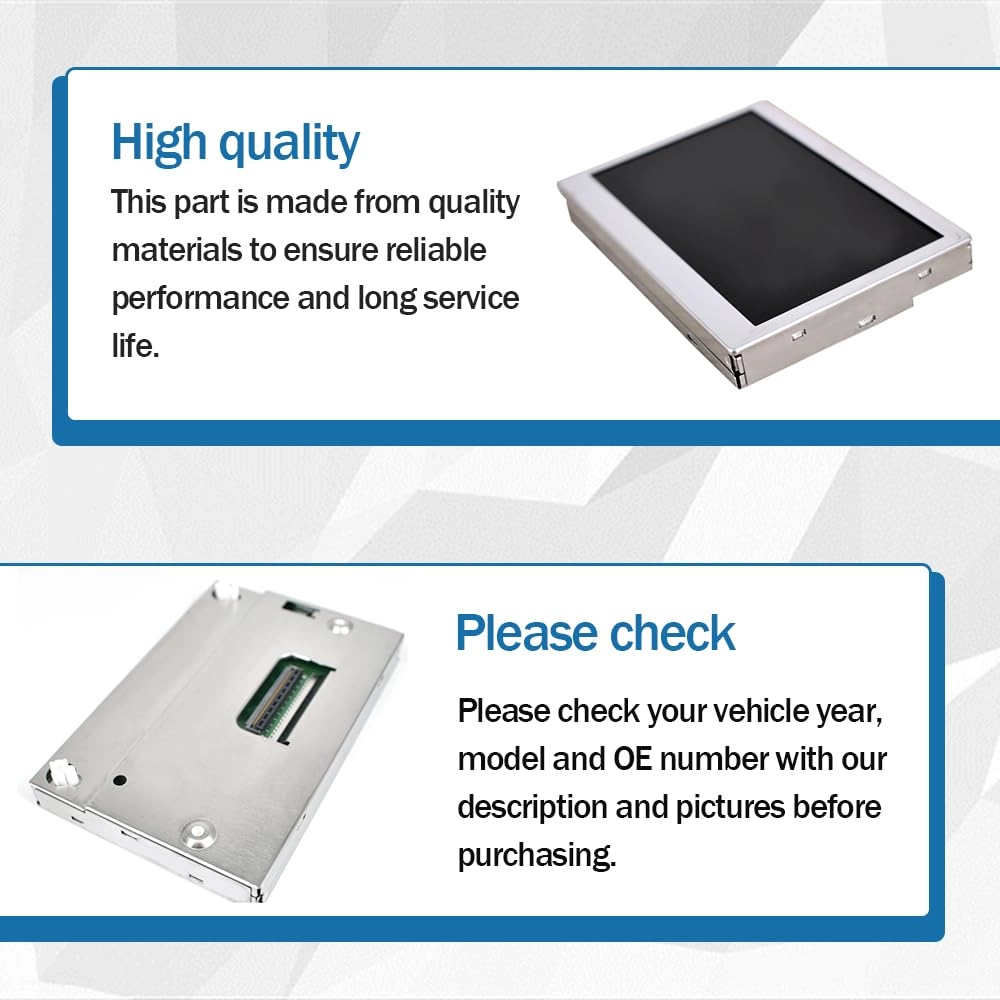 High quality

This part is made from quality materials to ensure reliable performance and long service life.

Please check

Please check your vehicle year, model and OE number with our description and pictures before purchasing.