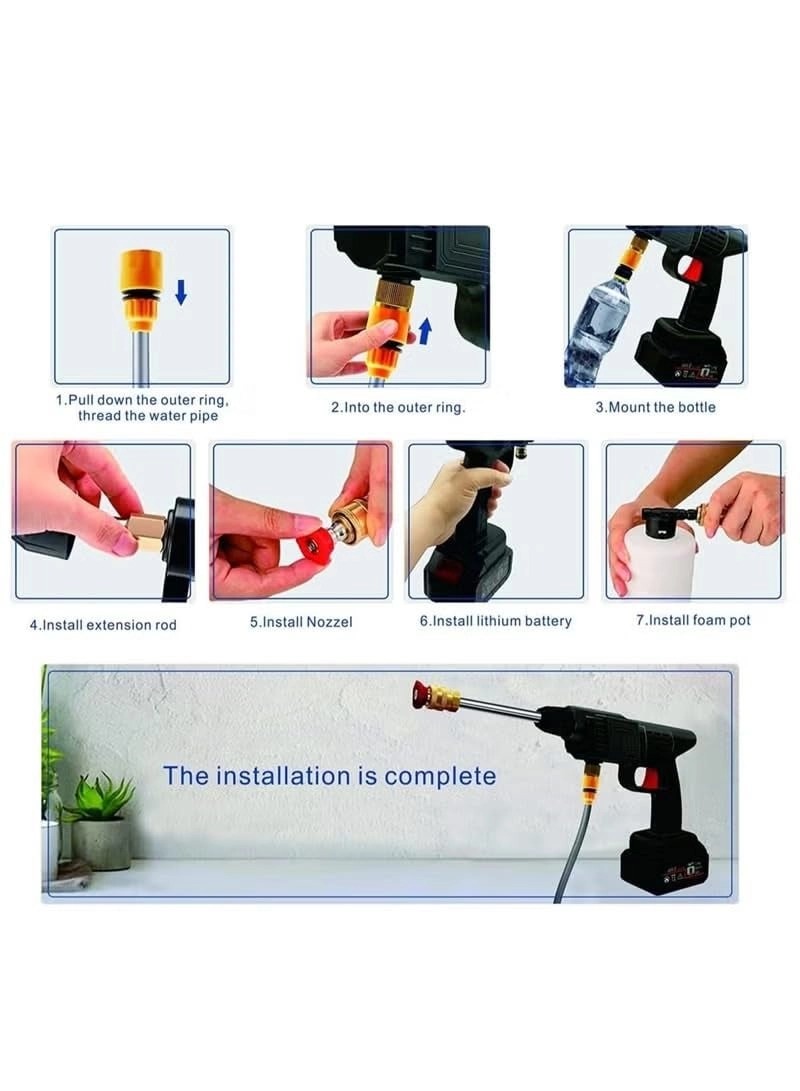 1.Pull down the outer ring, thread the water pipe

2.Into the outer ring.

3.Mount the bottle

4.Install extension rod

5.Install Nozzel

6.Install lithium battery

7.Install foam pot

The installation is complete