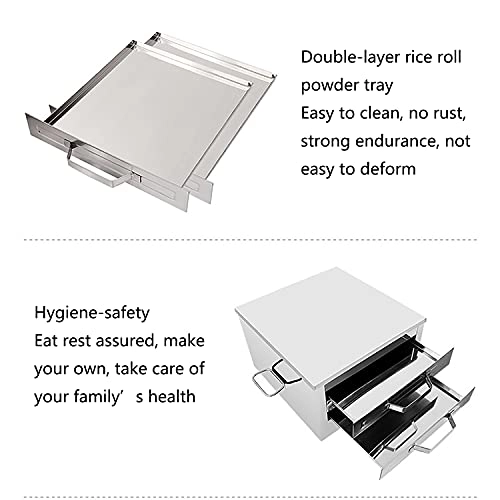 Double-layer rice roll powder tray
Easy to clean, no rust, strong endurance, not easy to deform

Hygiene-safety
Eat rest assured, make your own, take care of your family’ s health