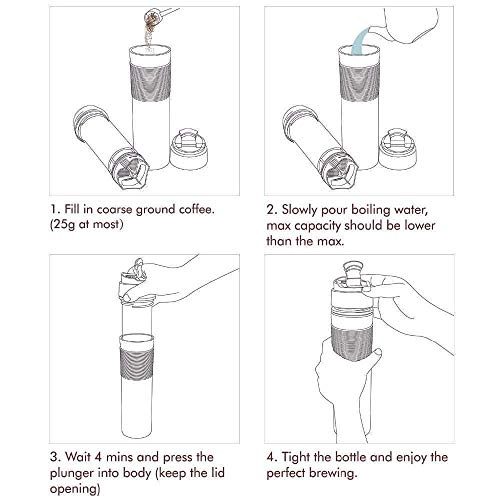 1. Fill in coarse ground coffee. (25g at most)

2. Slowly pour boiling water, max capacity should be lower than the max.

3. Wait 4 mins and press the plunger into body (keep the lid opening)

4. Tight the bottle and enjoy the perfect brewing.