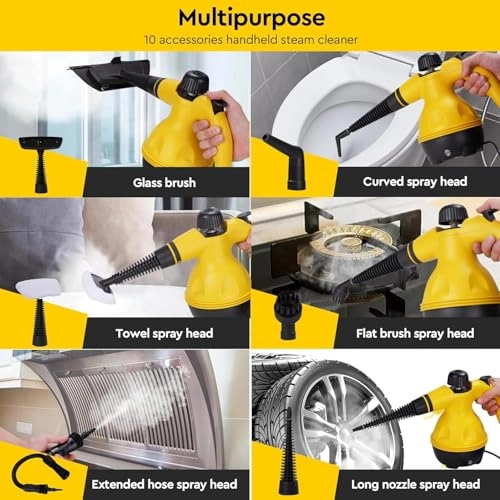 Multipurpose
10 accessories handheld steam cleaner

Glass brush

Curved spray head

Towel spray head

Flat brush spray head

Extended hose spray head

Long nozzle spray head