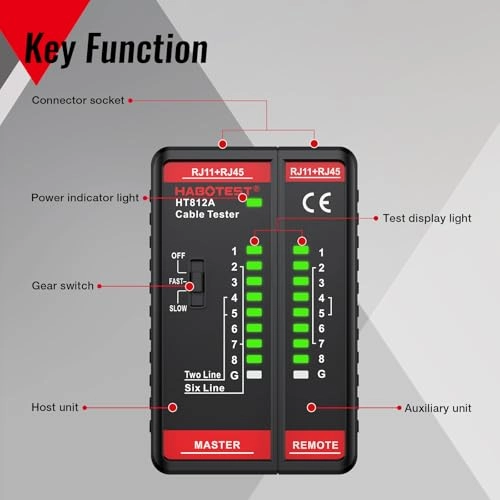 Key Function

Connector socket

RJ11+RJ45

RJ11+RJ45

Power indicator light

HABOTEST®
HT812A
Cable Tester

CE

Test display light

OFF
FAST
SLOW

Gear switch

1
2
3
4
5
6
7
8
G

Two Line
Six Line

1
2
3
4
5
6
7
8
G

Host unit

Auxiliary unit

MASTER

REMOTE