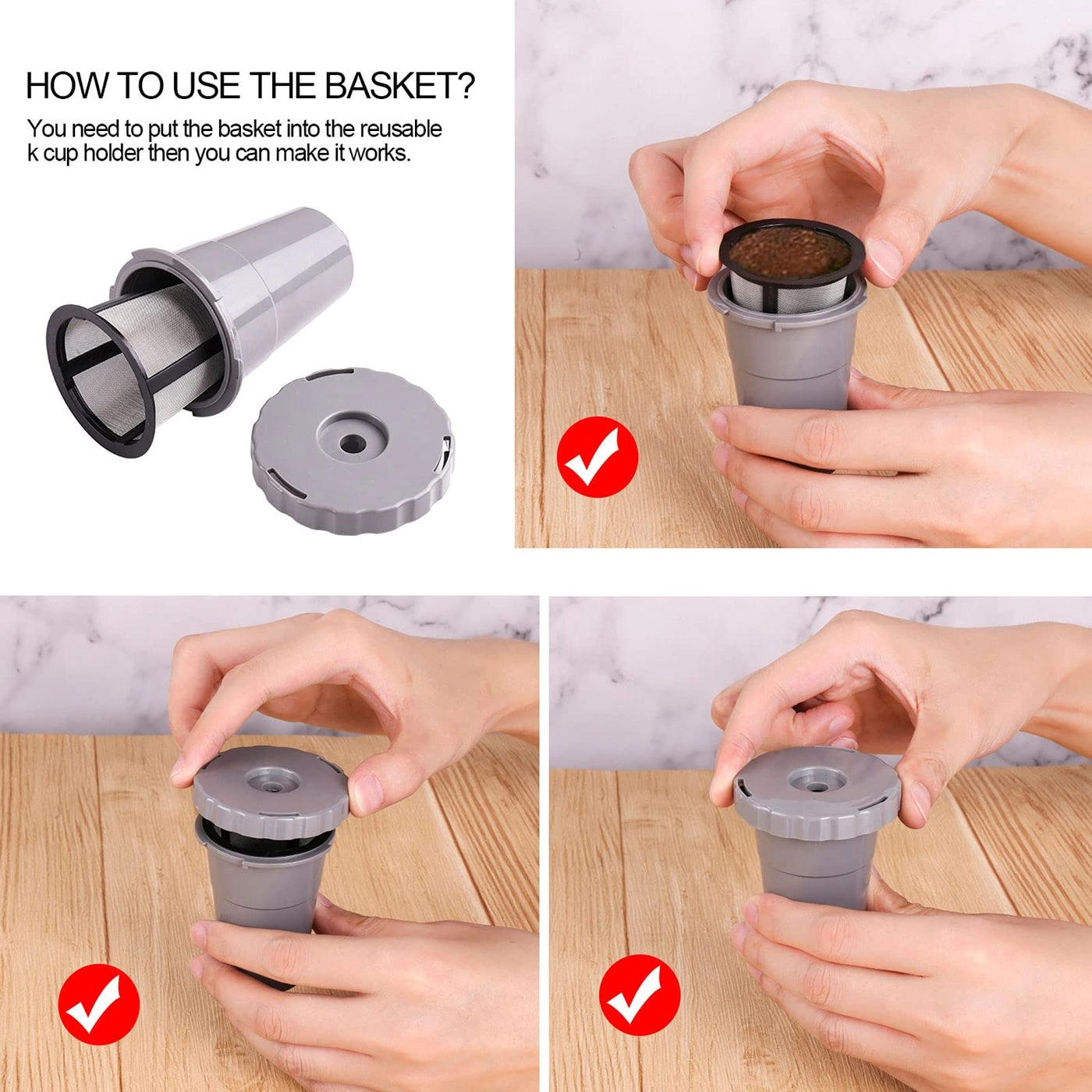 HOW TO USE THE BASKET?

You need to put the basket into the reusable k cup holder then you can make it works.