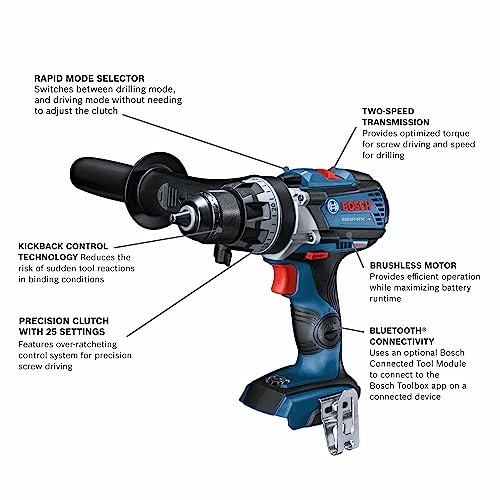 RAPID MODE SELECTOR
Switches between drilling mode, and driving mode without needing to adjust the clutch

TWO-SPEED TRANSMISSION
Provides optimized torque for screw driving and speed for drilling

BOSCH

KICKBACK CONTROL TECHNOLOGY Reduces the risk of sudden tool reactions in binding conditions

BRUSHLESS MOTOR
Provides efficient operation while maximizing battery runtime

PRECISION CLUTCH WITH 25 SETTINGS
Features over-ratcheting control system for precision screw driving

BLUETOOTH® CONNECTIVITY
Uses an optional Bosch Connected Tool Module to connect to the Bosch Toolbox app on a connected device