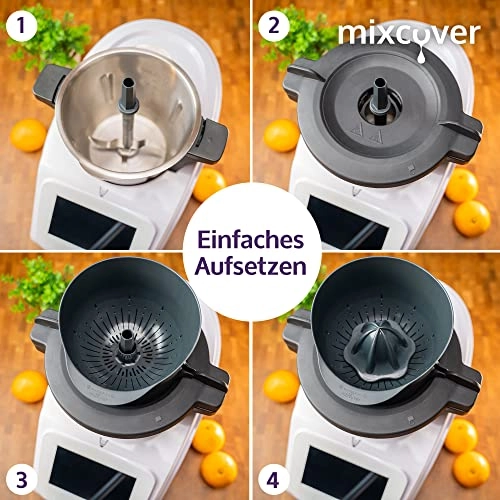 1

2

mixcover

Einfaches Aufsetzen

3

4