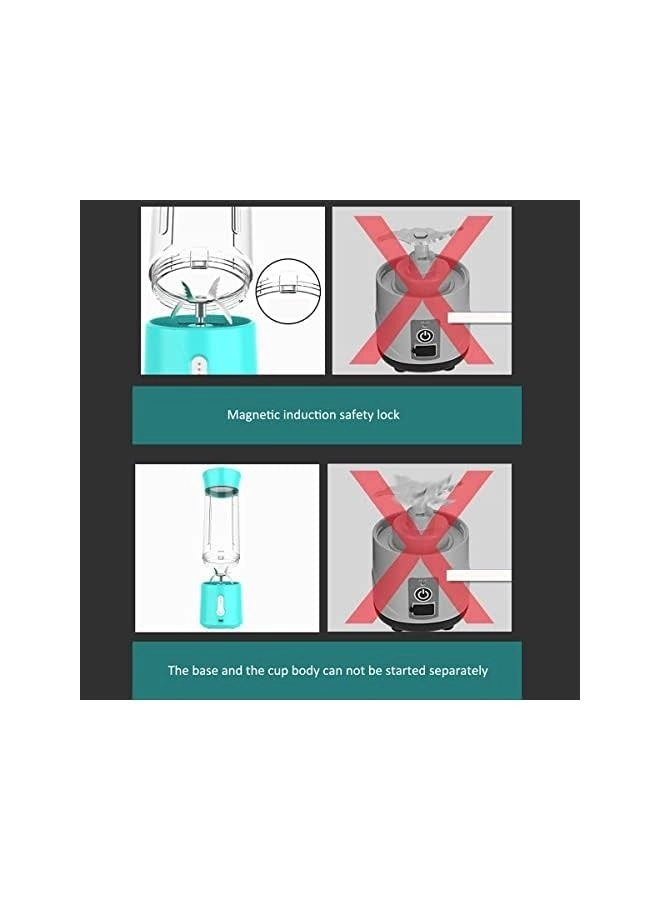 Magnetic induction safety lock

The base and the cup body can not be started separately