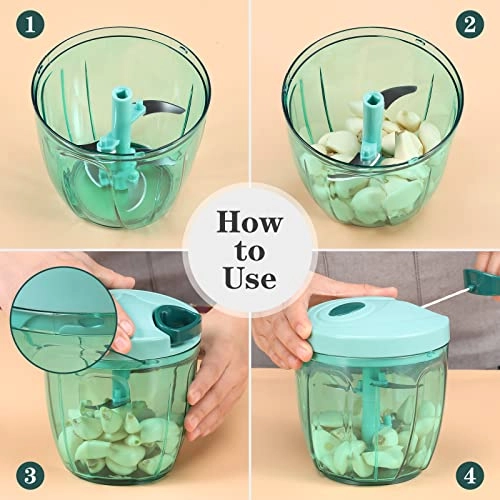 1

2

How to Use

3

4