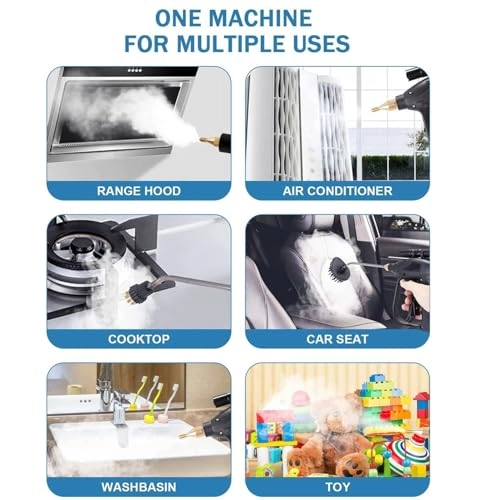 ONE MACHINE
FOR MULTIPLE USES

RANGE HOOD

AIR CONDITIONER

COOKTOP

CAR SEAT

WASHBASIN

TOY