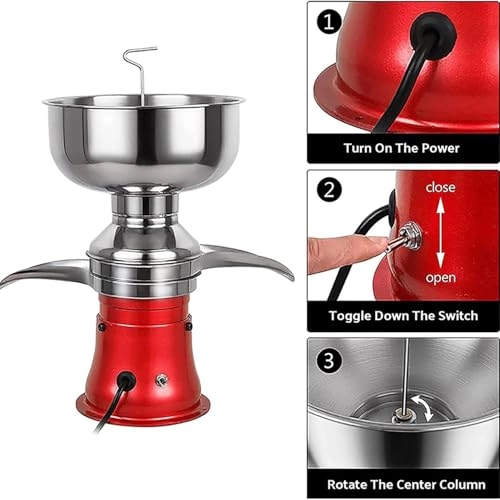 1

Turn On The Power

2

close

open

Toggle Down The Switch

3

Rotate The Center Column