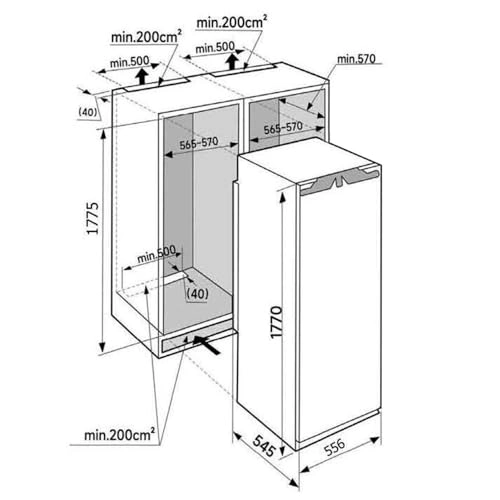 min.200cm²

min.200cm²

min.500

min.500

min.570

(40)

565-570

565-570

1775

min.500

(40)

1770

min.200cm²

545

556